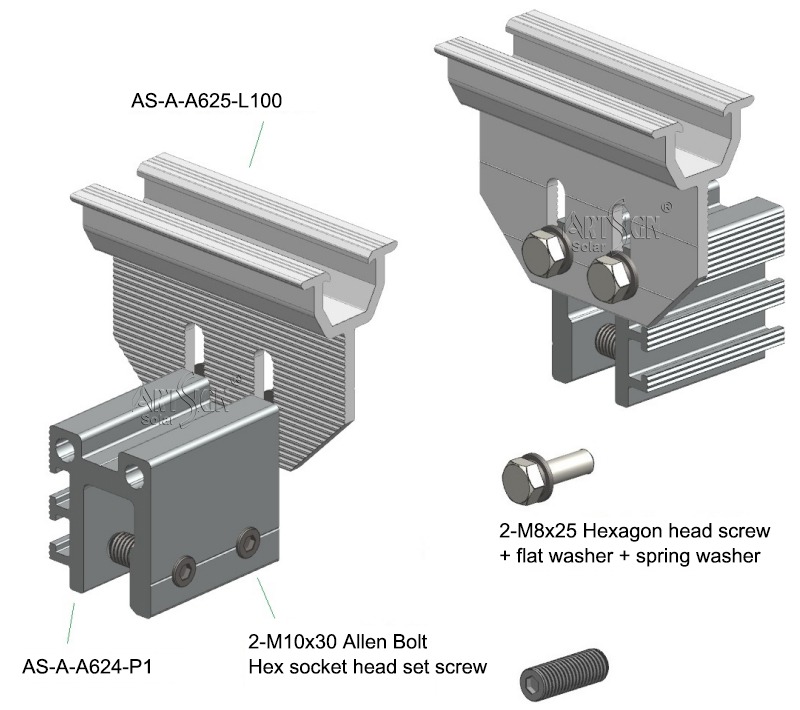 AS-A-A625-L100

ARTSIGN Solar ®

ARTSIGN Solar ®

2-M8x25 Hexagon head screw + flat washer + spring washer

AS-A-A624-P1

2-M10x30 Allen Bolt
Hex socket head set screw