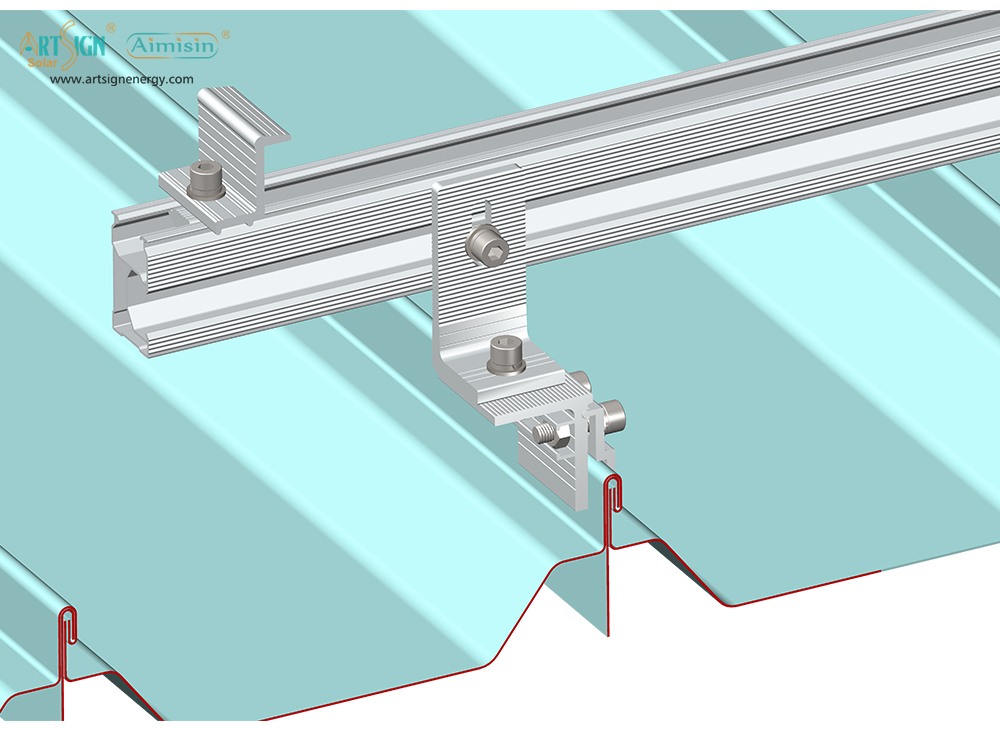 ARTSIGN® Solar Aimisin®
www.artsignenergy.com