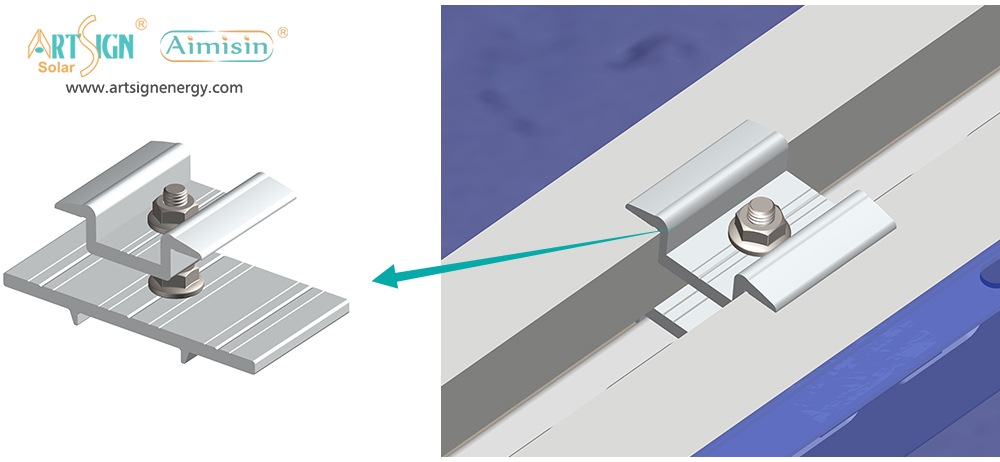 ARTSIGN®
Solar
Aimisin®
www.artsignenergy.com