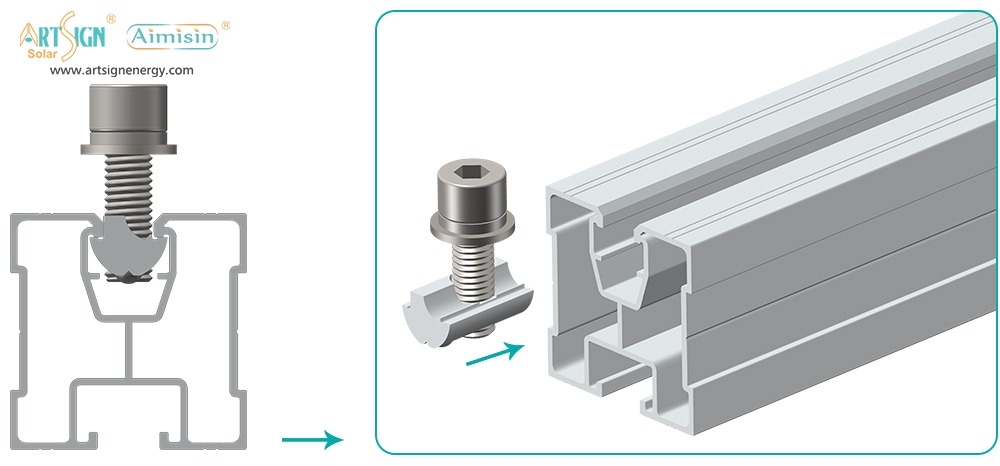 ARTSIGN® Solar Aimisin®
www.artsignenergy.com