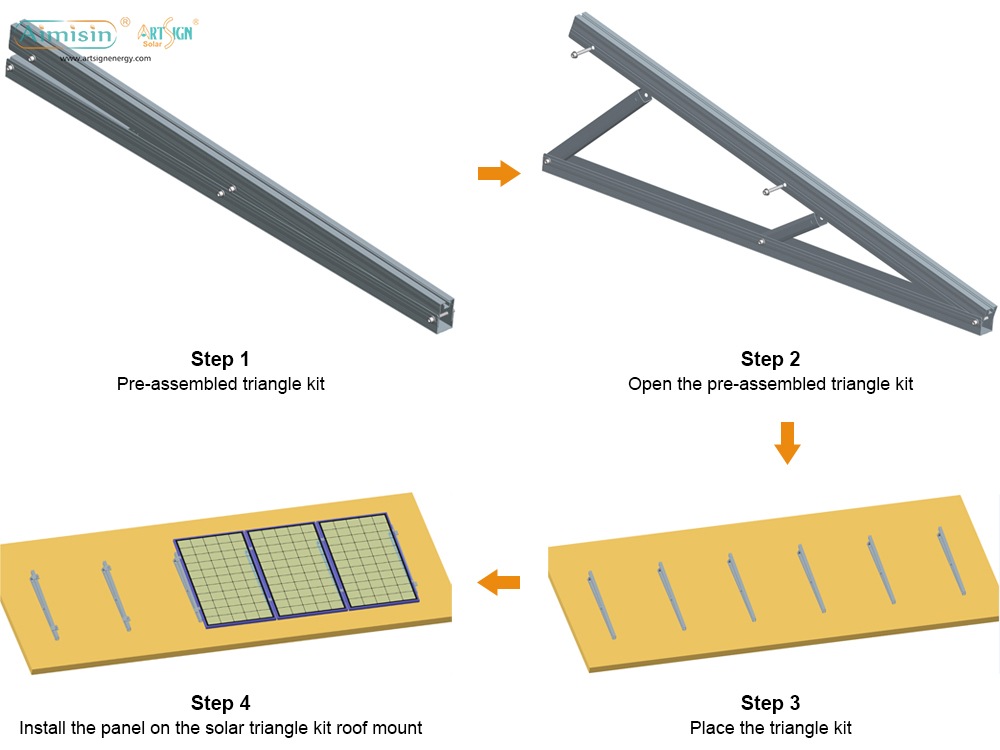 Aimisin® ARTSIGN® Solar
www.artsignenergy.com

Step 1
Pre-assembled triangle kit

Step 2
Open the pre-assembled triangle kit

Step 3
Place the triangle kit

Step 4
Install the panel on the solar triangle kit roof mount