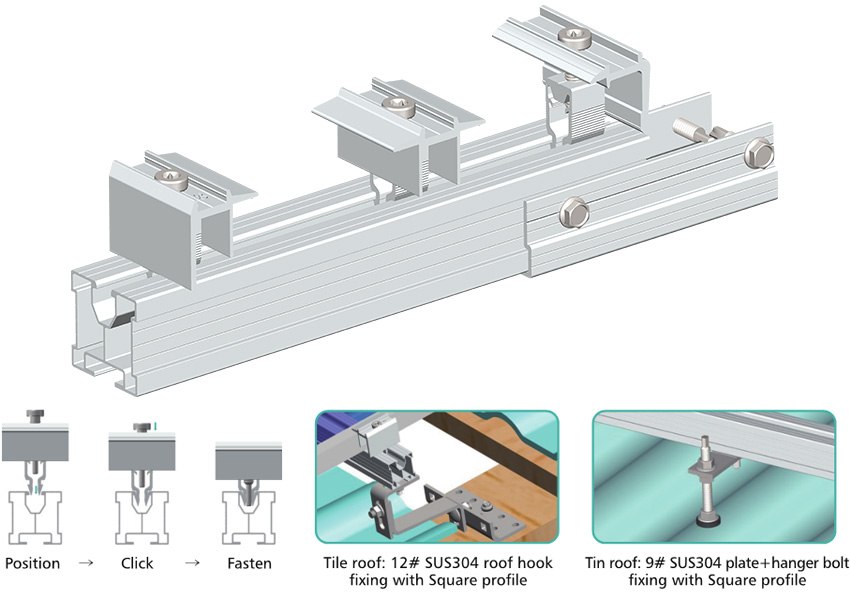 Position → Click → Fasten

Tile roof: 12# SUS304 roof hook fixing with Square profile

Tin roof: 9# SUS304 plate+hanger bolt fixing with Square profile