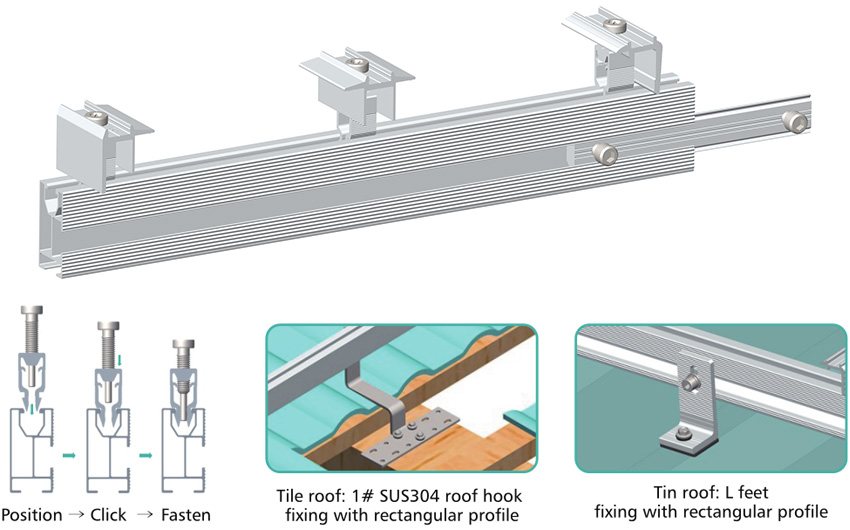 Position → Click → Fasten

Tile roof: 1# SUS304 roof hook fixing with rectangular profile

Tin roof: L feet fixing with rectangular profile