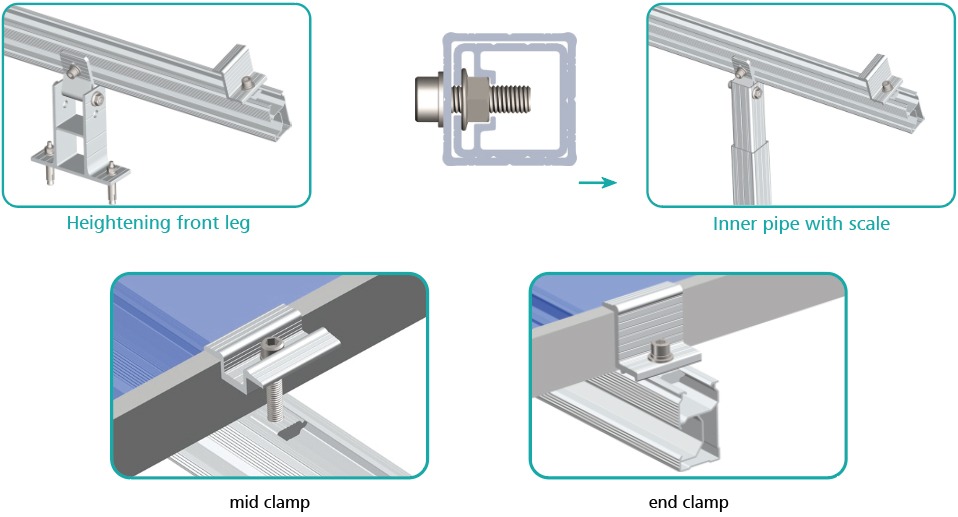 Heightening front leg

Inner pipe with scale

mid clamp

end clamp