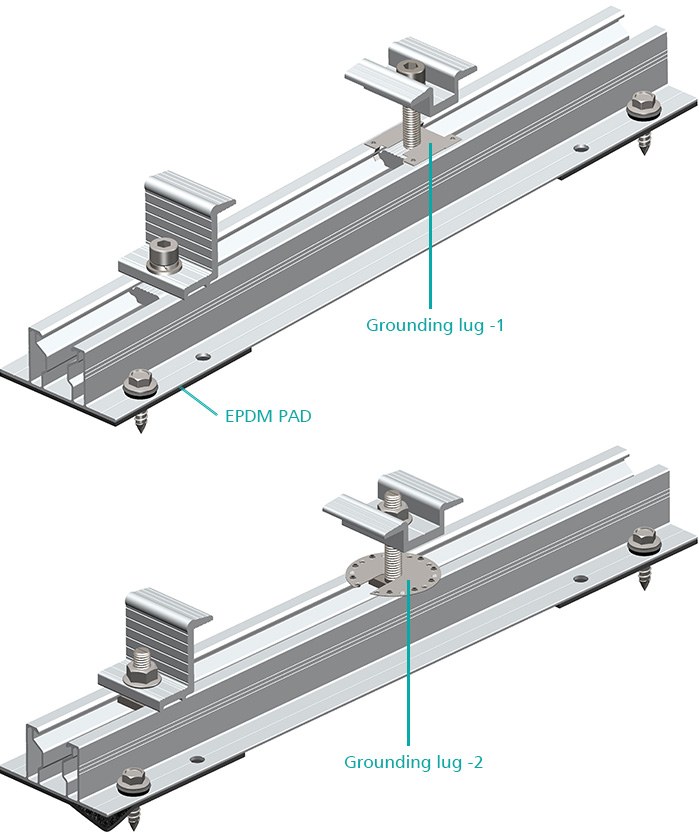 Grounding lug -1

EPDM PAD

Grounding lug -2