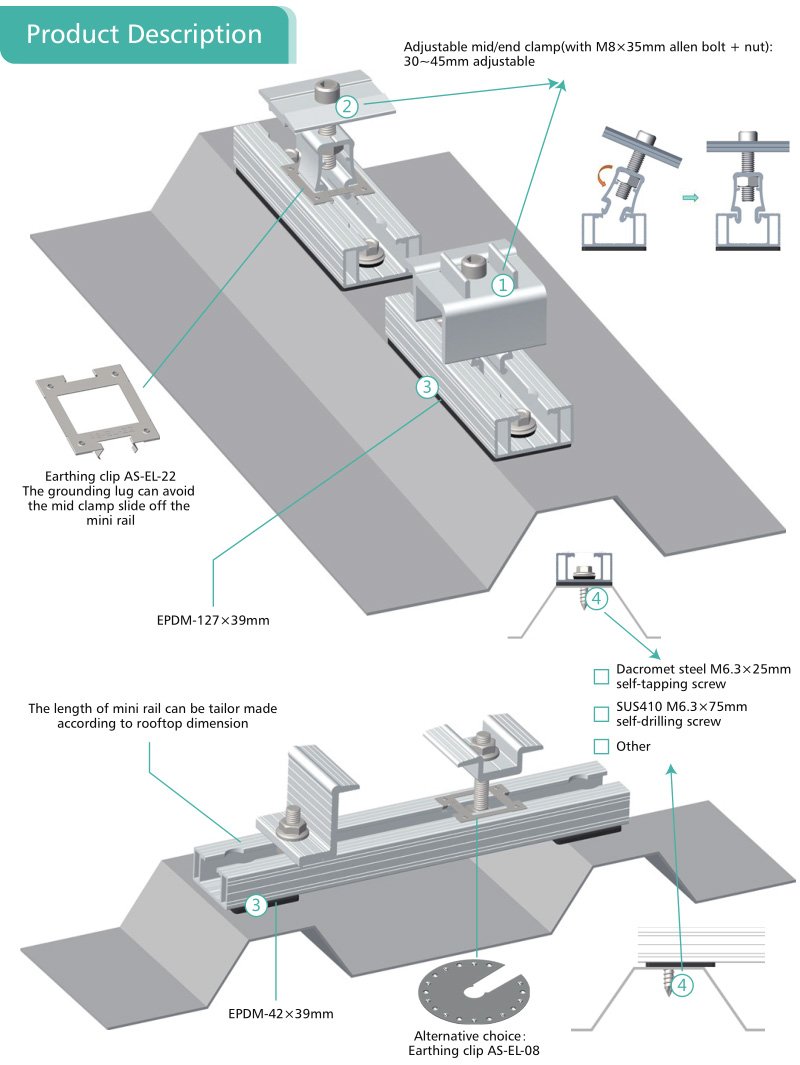 Product Description

Adjustable mid/end clamp(with M8×35mm allen bolt + nut): 30~45mm adjustable

2

1

3

Earthing clip AS-EL-22
The grounding lug can avoid the mid clamp slide off the mini rail

EPDM-127×39mm

4

Dacromet steel M6.3×25mm self-tapping screw

SUS410 M6.3×75mm self-drilling screw

Other

The length of mini rail can be tailor made according to rooftop dimension

3

EPDM-42×39mm

Alternative choice:
Earthing clip AS-EL-08

4