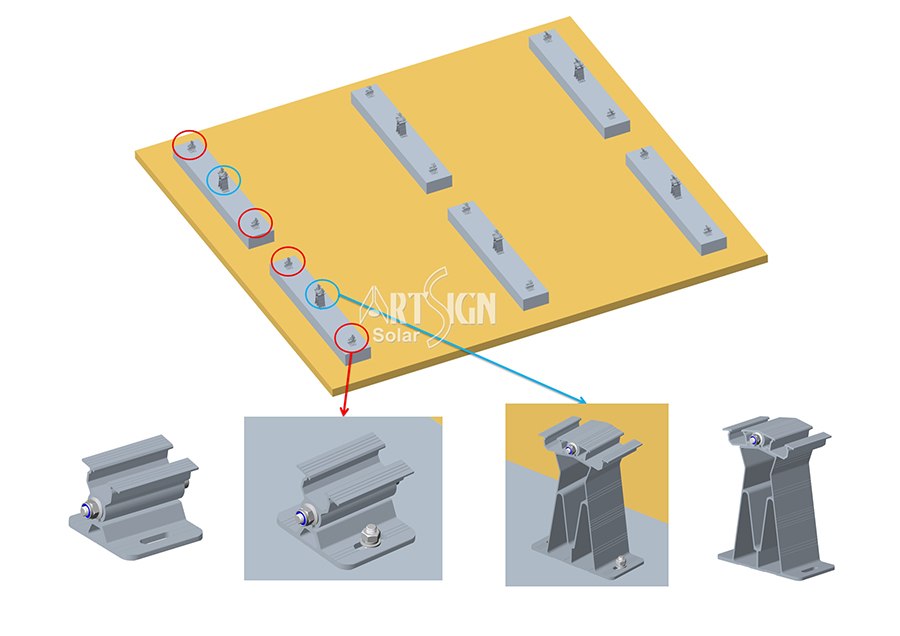 ARTSIGN
Solar